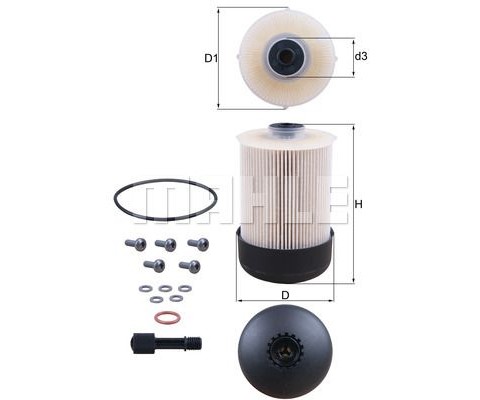 D1
d3
MAHLE
H
D