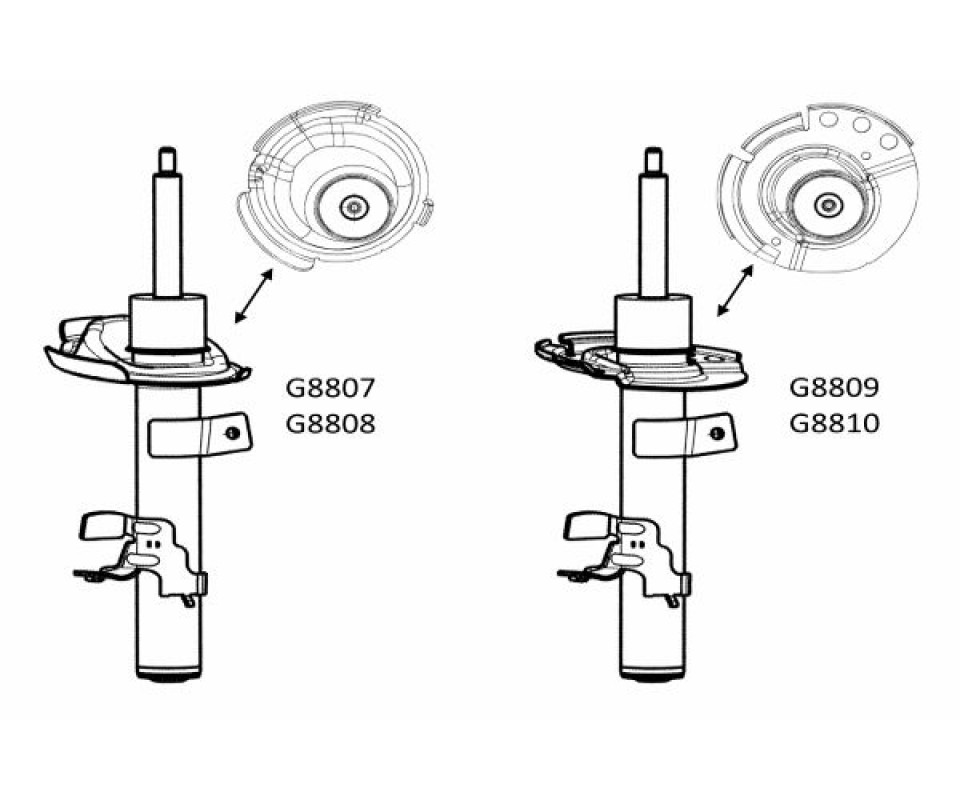 G8807
G8808

G8809
G8810